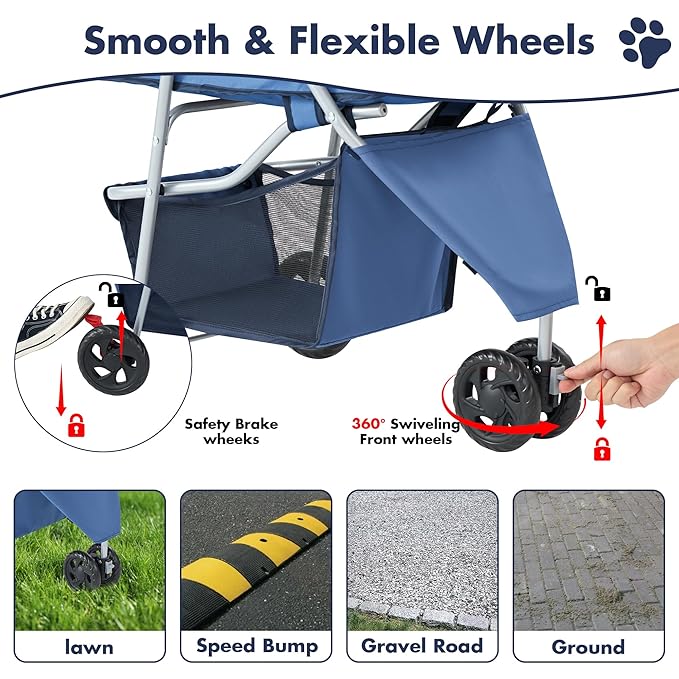 Smooth & Flexible Wheels

Safety Brake wheeks

360° Swiveling Front wheels

lawn

Speed Bump

Gravel Road

Ground