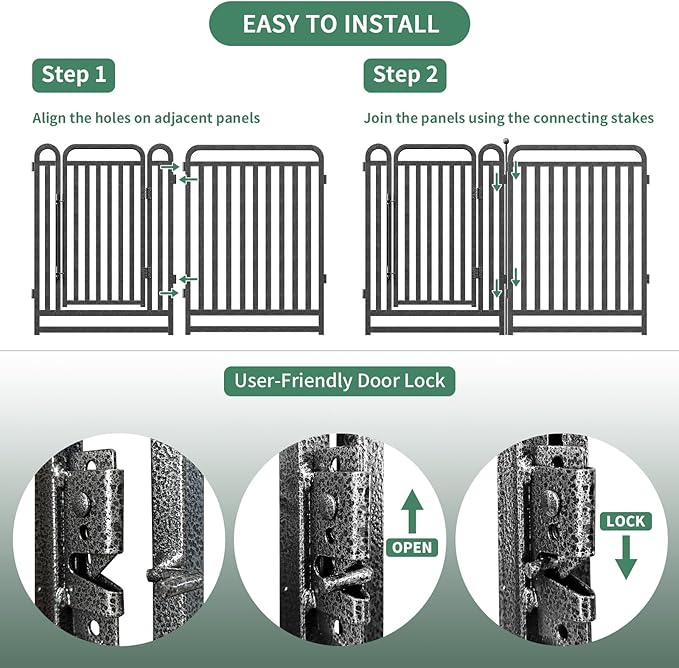 EASY TO INSTALL

Step 1

Align the holes on adjacent panels

Step 2

Join the panels using the connecting stakes

User-Friendly Door Lock

OPEN

LOCK