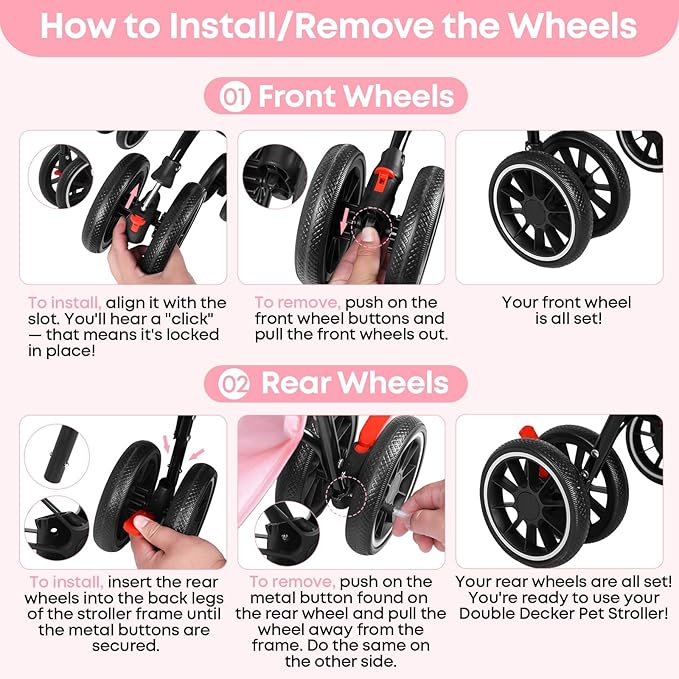 How to Install/Remove the Wheels

01 Front Wheels

To install, align it with the slot. You'll hear a "click" — that means it's locked in place!

To remove, push on the front wheel buttons and pull the front wheels out.

Your front wheel is all set!

02 Rear Wheels

To install, insert the rear wheels into the back legs of the stroller frame until the metal buttons are secured.

To remove, push on the metal button found on the rear wheel and pull the wheel away from the frame. Do the same on the other side.

Your rear wheels are all set! You're ready to use your Double Decker Pet Stroller!