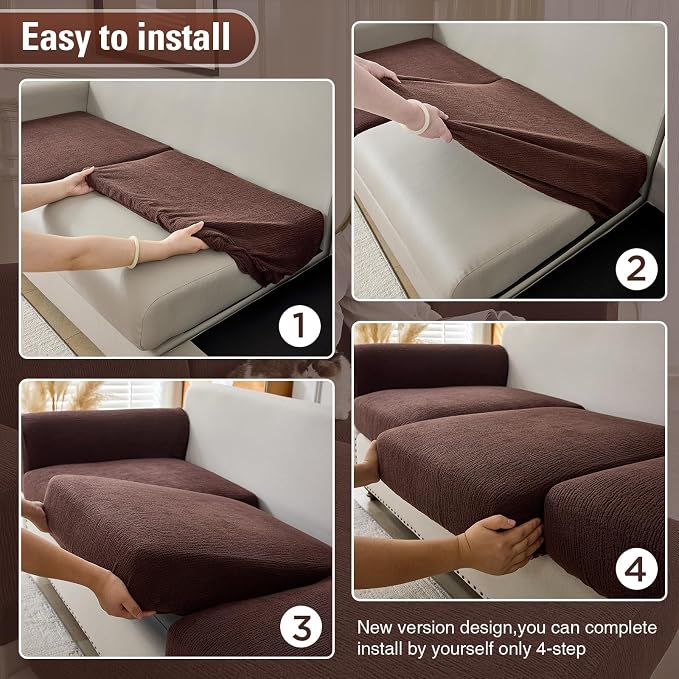 Easy to install

1

2

3

4

New version design,you can complete install by yourself only 4-step