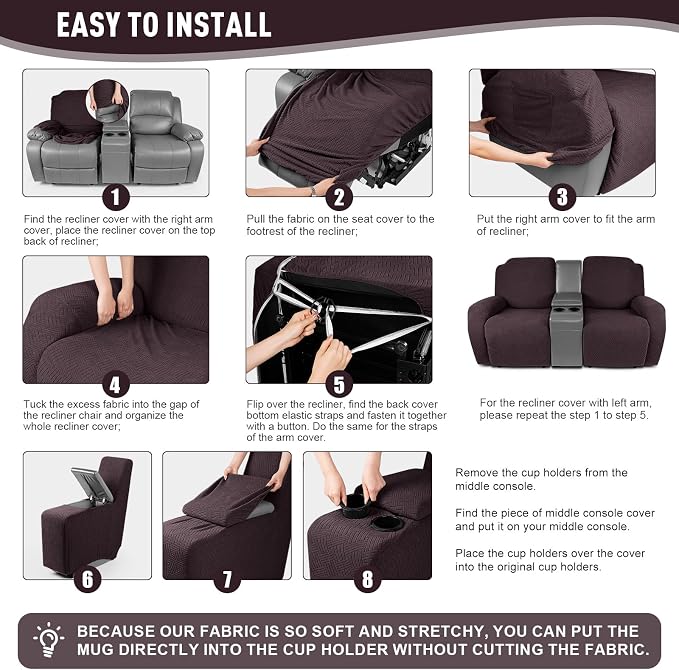 EASY TO INSTALL

1

Find the recliner cover with the right arm cover, place the recliner cover on the top back of recliner;

2

Pull the fabric on the seat cover to the footrest of the recliner;

3

Put the right arm cover to fit the arm of recliner;

4

Tuck the excess fabric into the gap of the recliner chair and organize the whole recliner cover;

5

Flip over the recliner, find the back cover bottom elastic straps and fasten it together with a button. Do the same for the straps of the arm cover.

For the recliner cover with left arm, please repeat the step 1 to step 5.

6

7

8

Remove the cup holders from the middle console.

Find the piece of middle console cover and put it on your middle console.

Place the cup holders over the cover into the original cup holders.

BECAUSE OUR FABRIC IS SO SOFT AND STRETCHY, YOU CAN PUT THE MUG DIRECTLY INTO THE CUP HOLDER WITHOUT CUTTING THE FABRIC.