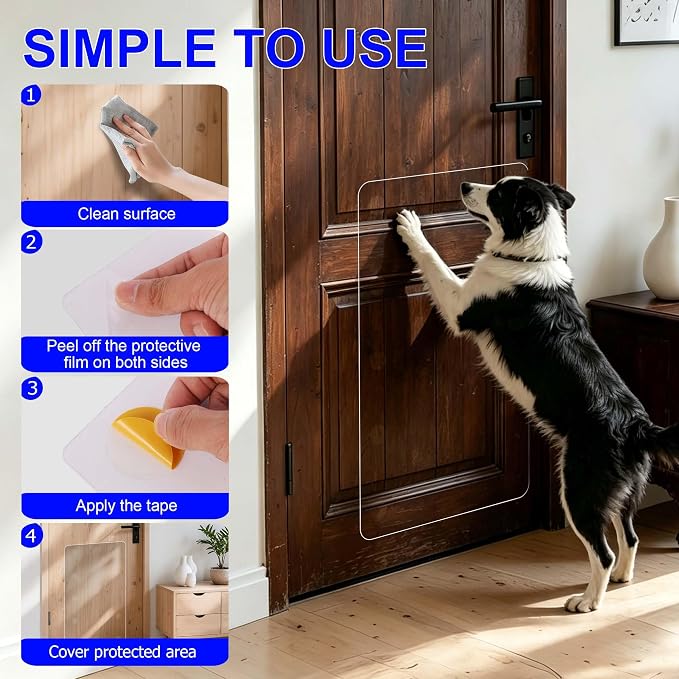 SIMPLE TO USE

1
Clean surface

2
Peel off the protective film on both sides

3
Apply the tape

4
Cover protected area