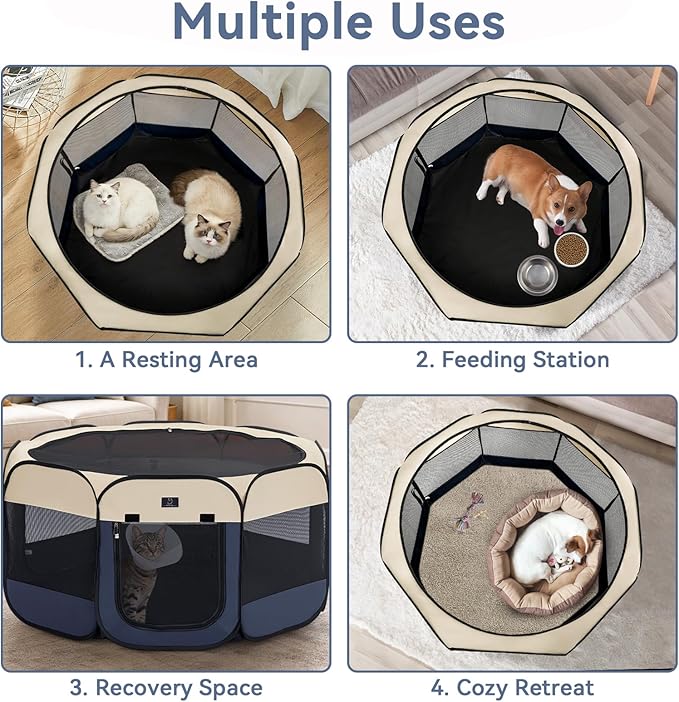 Multiple Uses

1. A Resting Area

2. Feeding Station

3. Recovery Space

4. Cozy Retreat