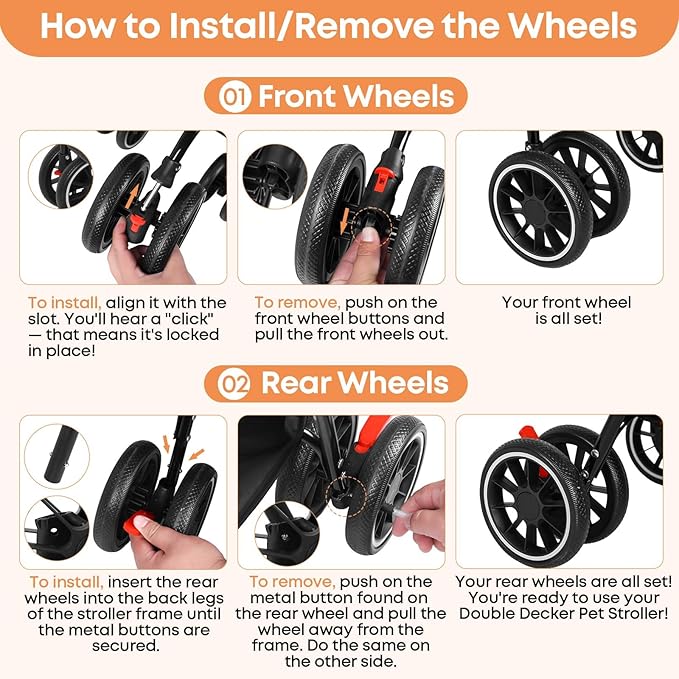 How to Install/Remove the Wheels

01 Front Wheels

To install, align it with the slot. You'll hear a "click" — that means it's locked in place!

To remove, push on the front wheel buttons and pull the front wheels out.

Your front wheel is all set!

02 Rear Wheels

To install, insert the rear wheels into the back legs of the stroller frame until the metal buttons are secured.

To remove, push on the metal button found on the rear wheel and pull the wheel away from the frame. Do the same on the other side.

Your rear wheels are all set! You're ready to use your Double Decker Pet Stroller!