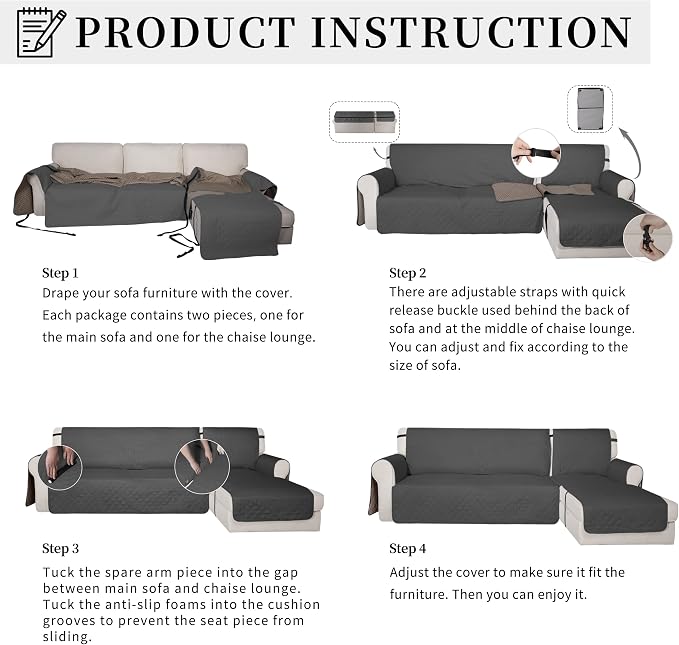 PRODUCT INSTRUCTION

Step 1
Drape your sofa furniture with the cover. Each package contains two pieces, one for the main sofa and one for the chaise lounge.

Step 2
There are adjustable straps with quick release buckle used behind the back of sofa and at the middle of chaise lounge. You can adjust and fix according to the size of sofa.

Step 3
Tuck the spare arm piece into the gap between main sofa and chaise lounge. Tuck the anti-slip foams into the cushion grooves to prevent the seat piece from sliding.

Step 4
Adjust the cover to make sure it fit the furniture. Then you can enjoy it.