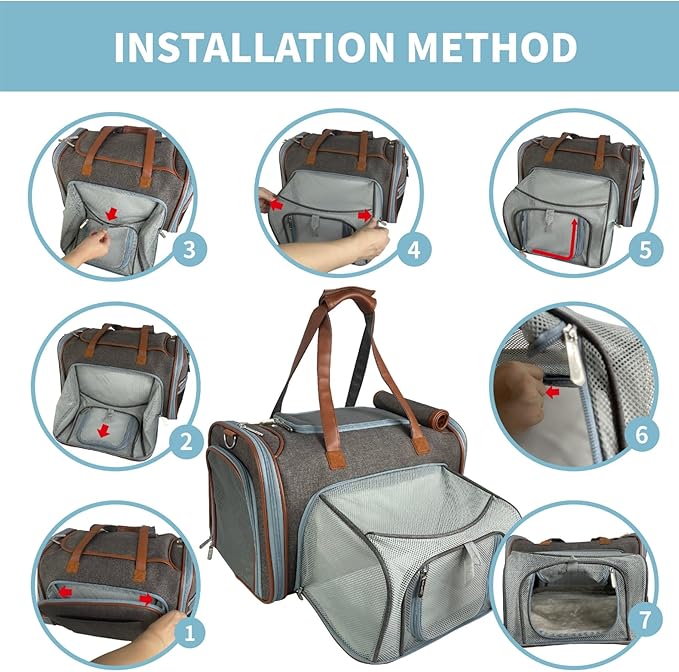 INSTALLATION METHOD

3

4

5

2

6

1

7