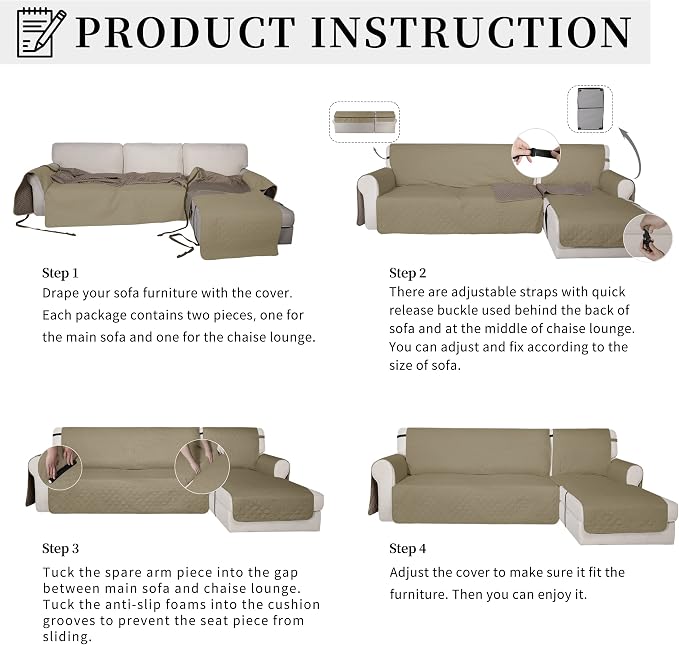 PRODUCT INSTRUCTION

Step 1
Drape your sofa furniture with the cover. Each package contains two pieces, one for the main sofa and one for the chaise lounge.

Step 2
There are adjustable straps with quick release buckle used behind the back of sofa and at the middle of chaise lounge. You can adjust and fix according to the size of sofa.

Step 3
Tuck the spare arm piece into the gap between main sofa and chaise lounge. Tuck the anti-slip foams into the cushion grooves to prevent the seat piece from sliding.

Step 4
Adjust the cover to make sure it fit the furniture. Then you can enjoy it.