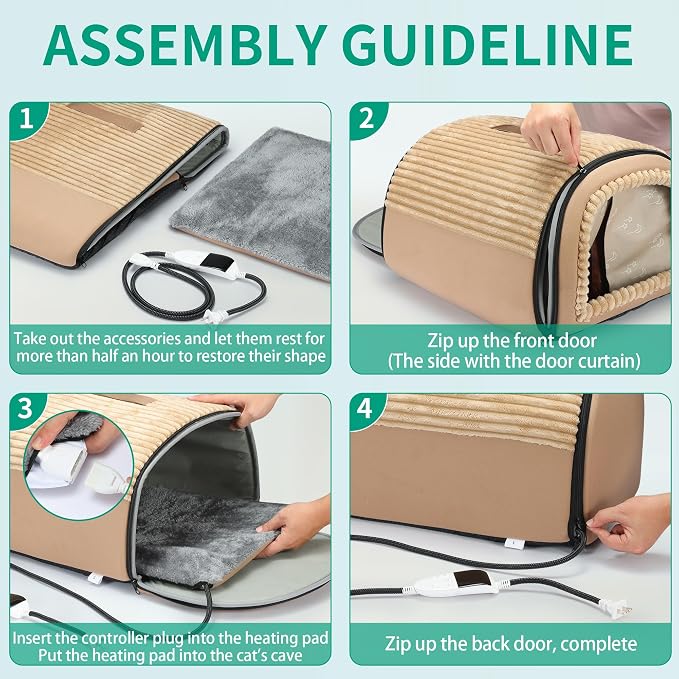 ASSEMBLY GUIDELINE

1

Take out the accessories and let them rest for more than half an hour to restore their shape

2

Zip up the front door
(The side with the door curtain)

3

Insert the controller plug into the heating pad
Put the heating pad into the cat's cave

4

Zip up the back door, complete