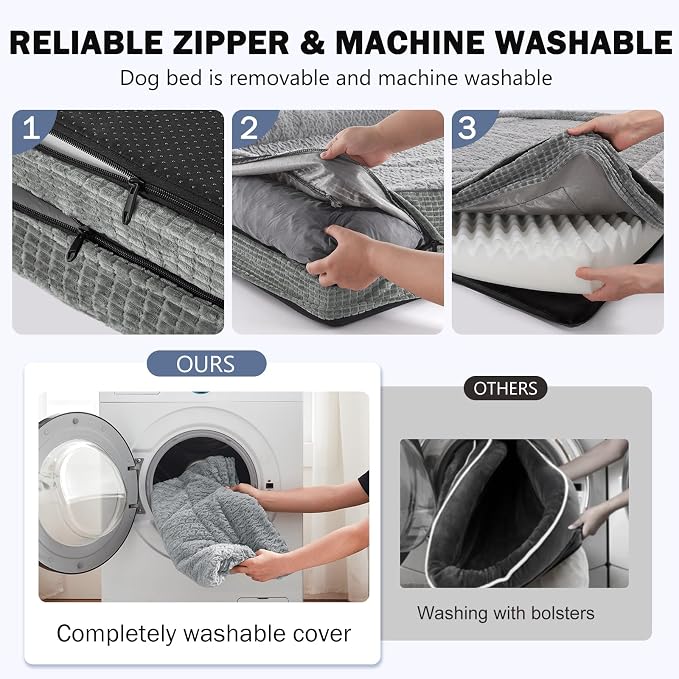 RELIABLE ZIPPER & MACHINE WASHABLE

Dog bed is removable and machine washable

1

2

3

OURS

Completely washable cover

OTHERS

Washing with bolsters