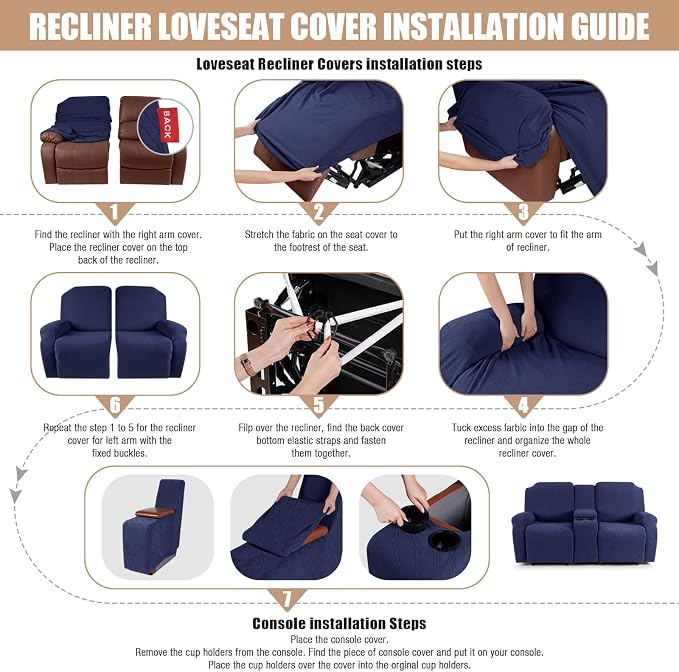 RECLINER LOVESEAT COVER INSTALLATION GUIDE

Loveseat Recliner Covers installation steps

BACK

1
Find the recliner with the right arm cover. Place the recliner cover on the top back of the recliner.

2
Stretch the fabric on the seat cover to the footrest of the seat.

3
Put the right arm cover to fit the arm of recliner.

6
Repeat the step 1 to 5 for the recliner cover for left arm with the fixed buckles.

5
Filp over the recliner, find the back cover bottom elastic straps and fasten them together.

4
Tuck excess farbic into the gap of the recliner and organize the whole recliner cover.

7
Console installation Steps
Place the console cover.
Remove the cup holders from the console. Find the piece of console cover and put it on your console.
Place the cup holders over the cover into the orginal cup holders.