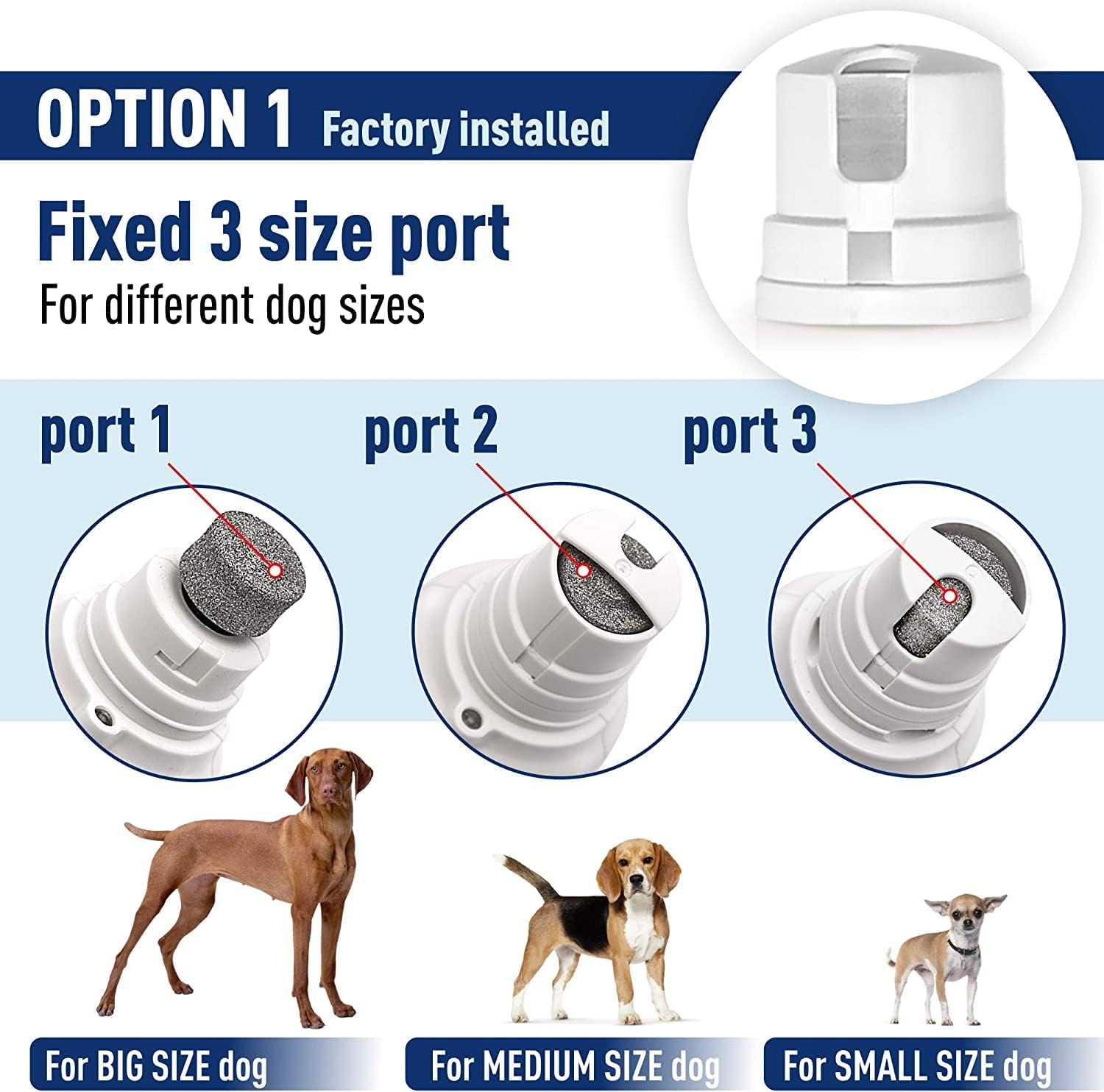 OPTION 1 Factory installed

Fixed 3 size port
For different dog sizes

port 1

port 2

port 3

For BIG SIZE dog

For MEDIUM SIZE dog

For SMALL SIZE dog