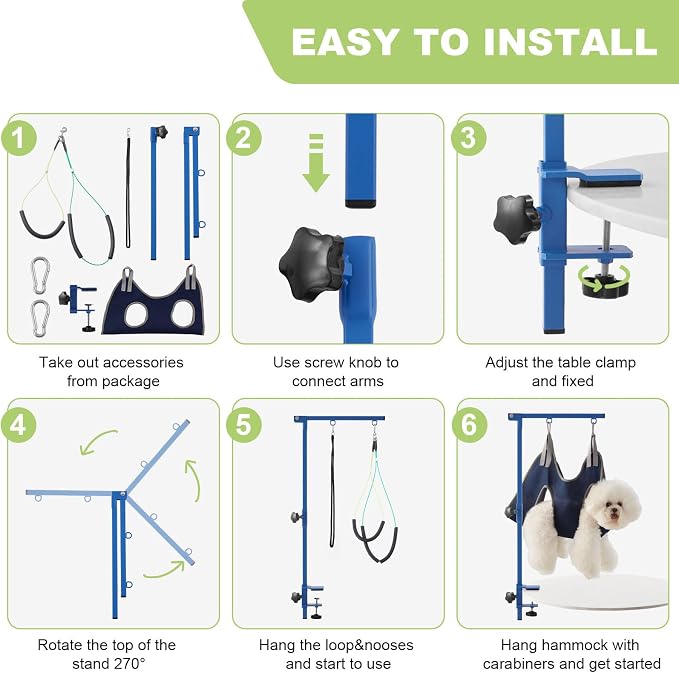 EASY TO INSTALL

1

Take out accessories from package

2

Use screw knob to connect arms

3

Adjust the table clamp and fixed

4

Rotate the top of the stand 270°

5

Hang the loop&nooses and start to use

6

Hang hammock with carabiners and get started