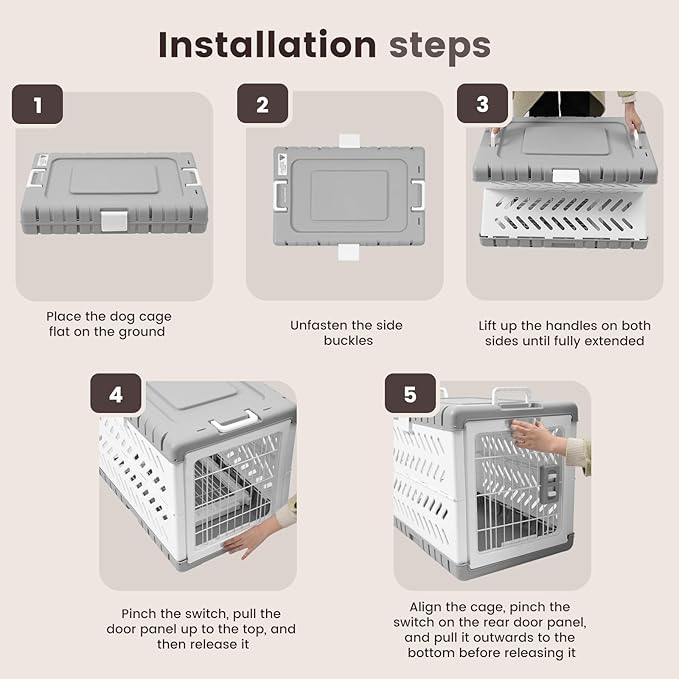 Installation steps

1

Place the dog cage flat on the ground

2

Unfasten the side buckles

3

Lift up the handles on both sides until fully extended

4

Pinch the switch, pull the door panel up to the top, and then release it

5

Align the cage, pinch the switch on the rear door panel, and pull it outwards to the bottom before releasing it