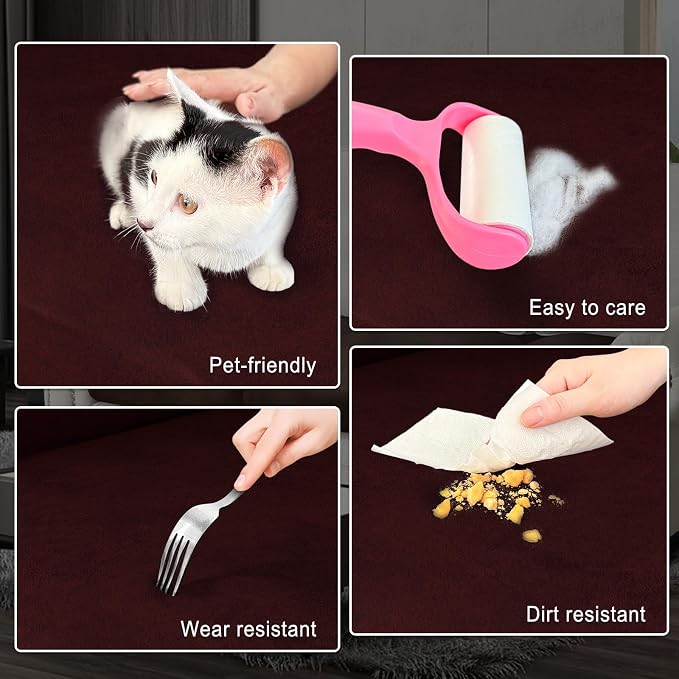 Pet-friendly

Easy to care

Wear resistant

Dirt resistant