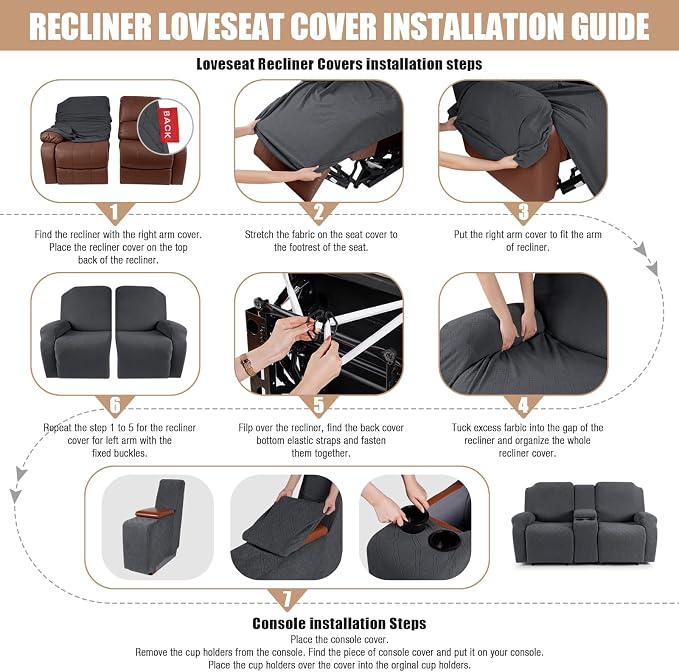 RECLINER LOVESEAT COVER INSTALLATION GUIDE

Loveseat Recliner Covers installation steps

BACK

1

Find the recliner with the right arm cover. Place the recliner cover on the top back of the recliner.

2

Stretch the fabric on the seat cover to the footrest of the seat.

3

Put the right arm cover to fit the arm of recliner.

6

Repeat the step 1 to 5 for the recliner cover for left arm with the fixed buckles.

5

Filp over the recliner, find the back cover bottom elastic straps and fasten them together.

4

Tuck excess farbic into the gap of the recliner and organize the whole recliner cover.

7

Console installation Steps
Place the console cover.
Remove the cup holders from the console. Find the piece of console cover and put it on your console.
Place the cup holders over the cover into the orginal cup holders.