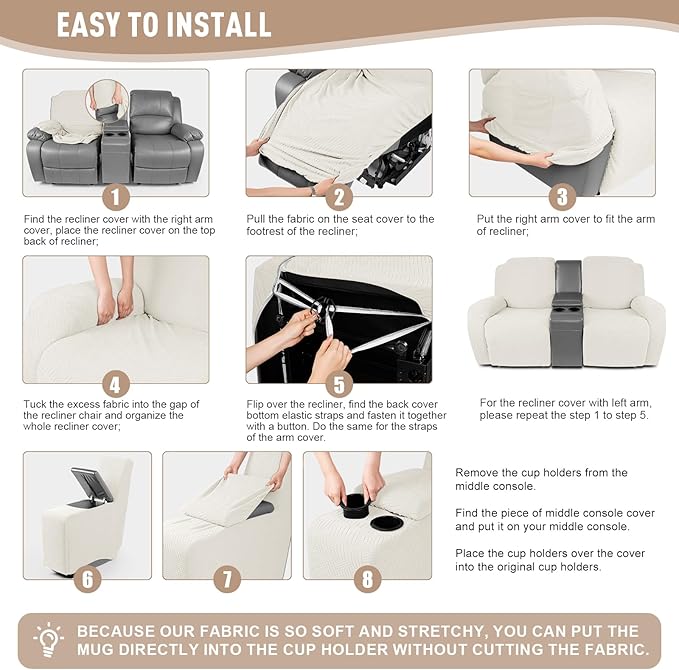 EASY TO INSTALL

1

Find the recliner cover with the right arm cover, place the recliner cover on the top back of recliner;

2

Pull the fabric on the seat cover to the footrest of the recliner;

3

Put the right arm cover to fit the arm of recliner;

4

Tuck the excess fabric into the gap of the recliner chair and organize the whole recliner cover;

5

Flip over the recliner, find the back cover bottom elastic straps and fasten it together with a button. Do the same for the straps of the arm cover.

For the recliner cover with left arm, please repeat the step 1 to step 5.

6

7

8

Remove the cup holders from the middle console.

Find the piece of middle console cover and put it on your middle console.

Place the cup holders over the cover into the original cup holders.

BECAUSE OUR FABRIC IS SO SOFT AND STRETCHY, YOU CAN PUT THE MUG DIRECTLY INTO THE CUP HOLDER WITHOUT CUTTING THE FABRIC.