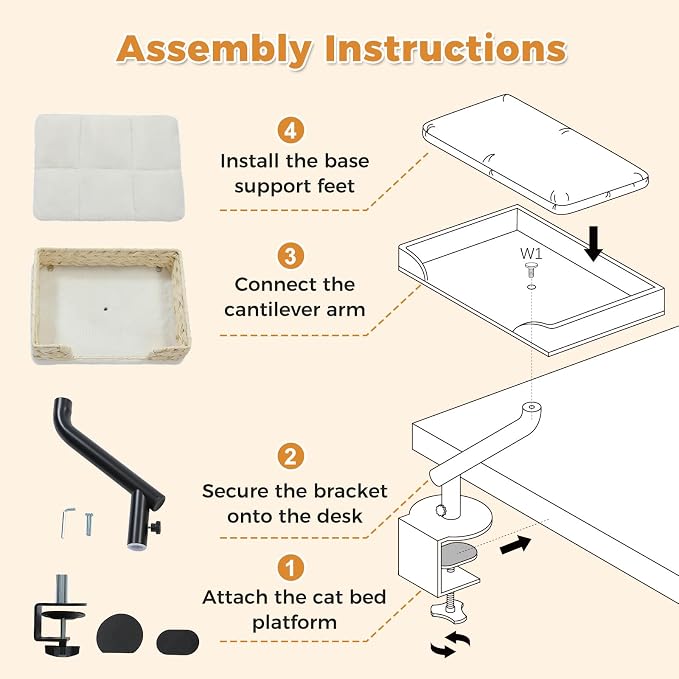 Assembly Instructions

4
Install the base support feet

3
Connect the cantilever arm

W1

2
Secure the bracket onto the desk

1
Attach the cat bed platform