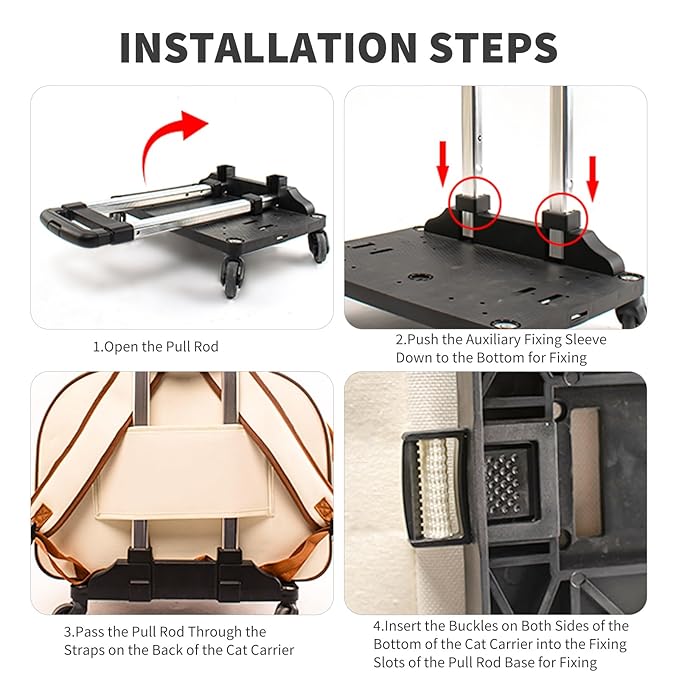 INSTALLATION STEPS

1.Open the Pull Rod

2.Push the Auxiliary Fixing Sleeve Down to the Bottom for Fixing

3.Pass the Pull Rod Through the Straps on the Back of the Cat Carrier

4.Insert the Buckles on Both Sides of the Bottom of the Cat Carrier into the Fixing Slots of the Pull Rod Base for Fixing