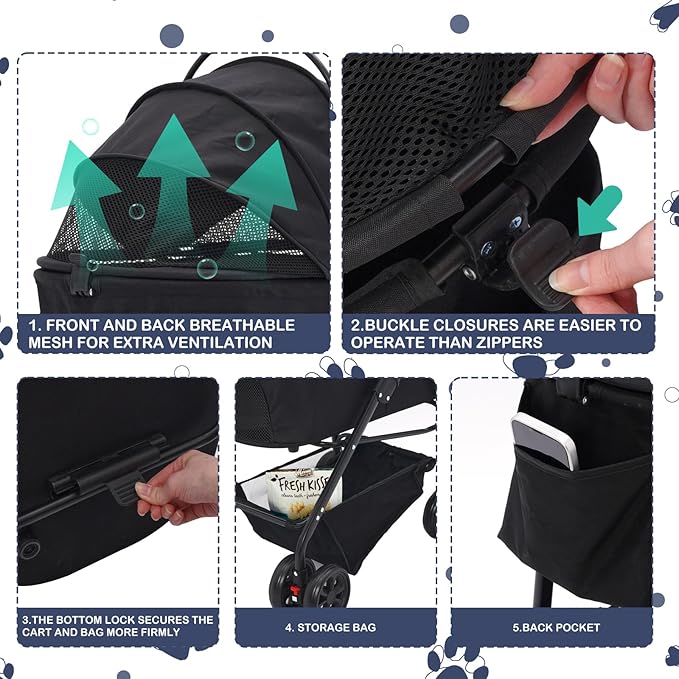 1. FRONT AND BACK BREATHABLE MESH FOR EXTRA VENTILATION

2.BUCKLE CLOSURES ARE EASIER TO OPERATE THAN ZIPPERS

FRESH KISSES

3.THE BOTTOM LOCK SECURES THE CART AND BAG MORE FIRMLY

4. STORAGE BAG

5.BACK POCKET