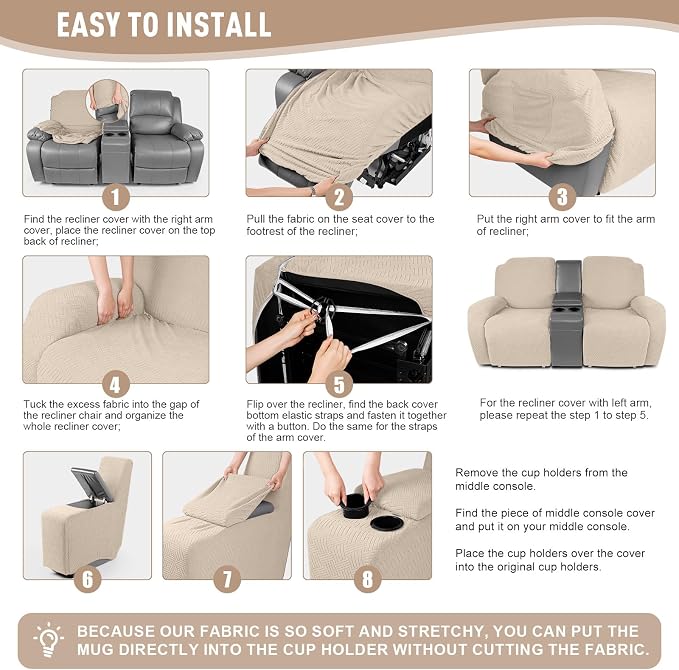 EASY TO INSTALL

1

Find the recliner cover with the right arm cover, place the recliner cover on the top back of recliner;

2

Pull the fabric on the seat cover to the footrest of the recliner;

3

Put the right arm cover to fit the arm of recliner;

4

Tuck the excess fabric into the gap of the recliner chair and organize the whole recliner cover;

5

Flip over the recliner, find the back cover bottom elastic straps and fasten it together with a button. Do the same for the straps of the arm cover.

For the recliner cover with left arm, please repeat the step 1 to step 5.

6

7

8

Remove the cup holders from the middle console.

Find the piece of middle console cover and put it on your middle console.

Place the cup holders over the cover into the original cup holders.

BECAUSE OUR FABRIC IS SO SOFT AND STRETCHY, YOU CAN PUT THE MUG DIRECTLY INTO THE CUP HOLDER WITHOUT CUTTING THE FABRIC.