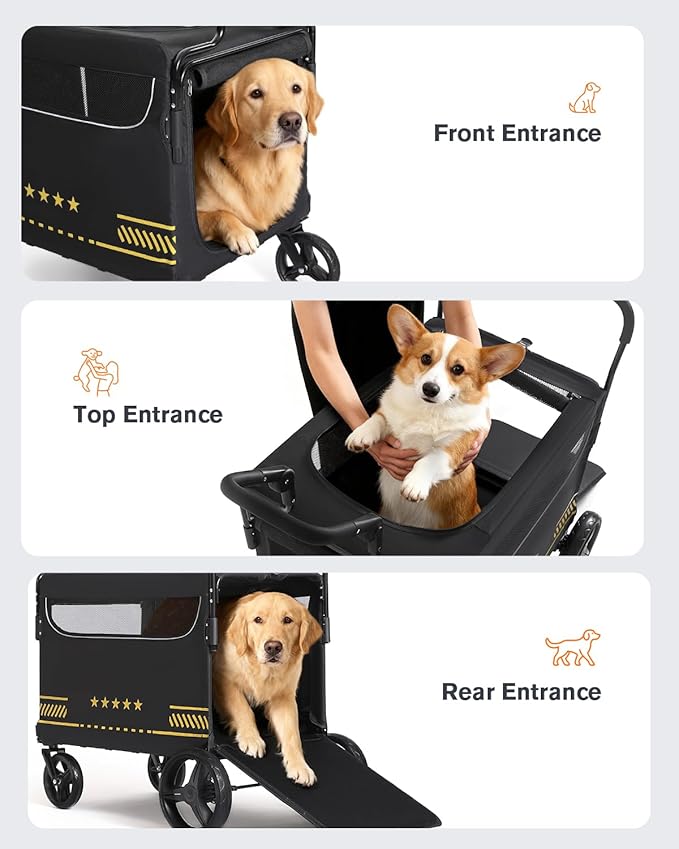 Front Entrance

Top Entrance

Rear Entrance