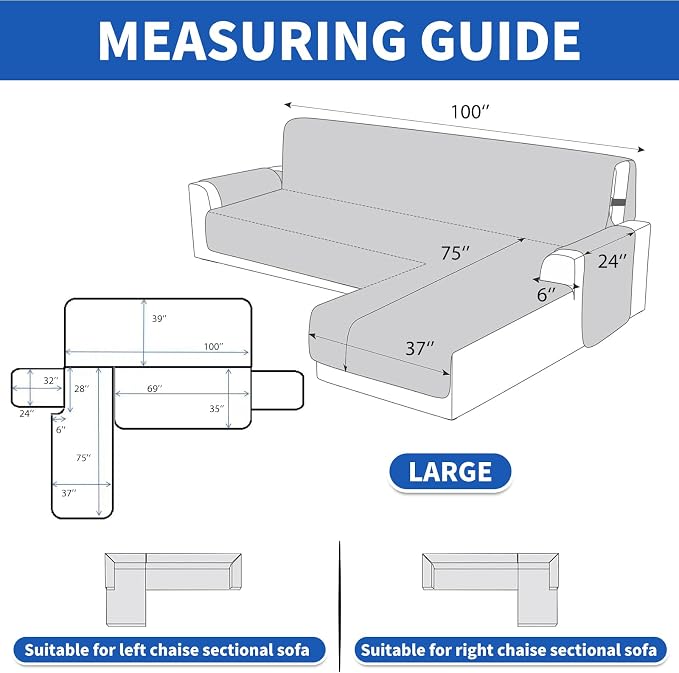 MEASURING GUIDE

100″

75″

24″

6″

37″

39″

100″

32″

28″

69″

35″

24″

6″

75″

37″

LARGE

Suitable for left chaise sectional sofa

Suitable for right chaise sectional sofa