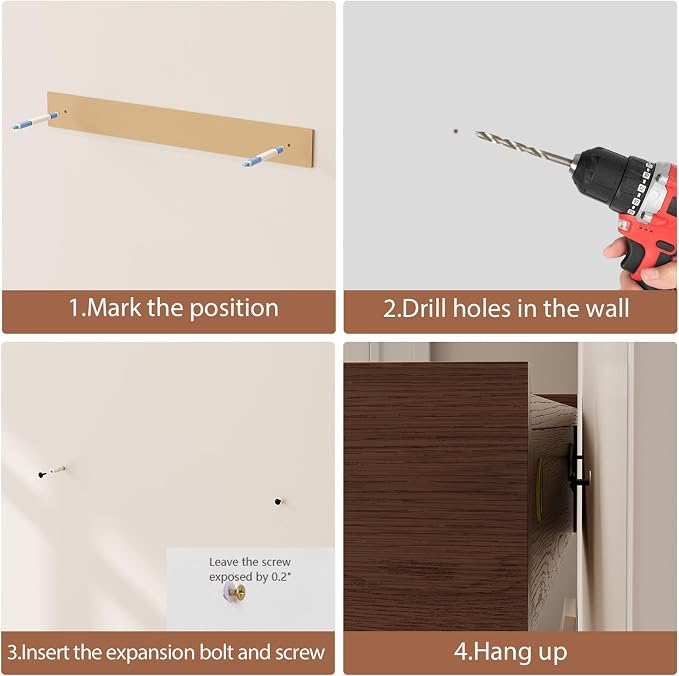 1.Mark the position

2.Drill holes in the wall

Leave the screw exposed by 0.2"

3.Insert the expansion bolt and screw

4.Hang up