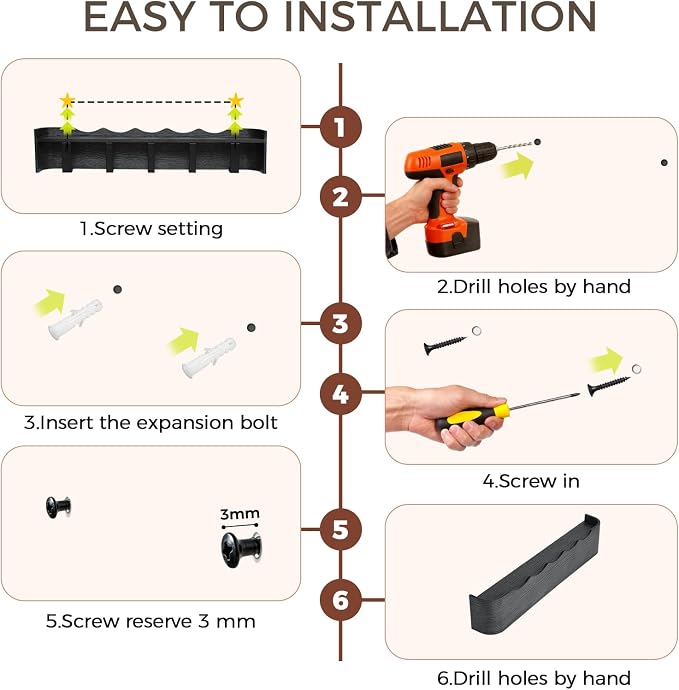 EASY TO INSTALLATION

1

1.Screw setting

2

2.Drill holes by hand

3

3.Insert the expansion bolt

4

4.Screw in

5

3mm

5.Screw reserve 3 mm

6

6.Drill holes by hand