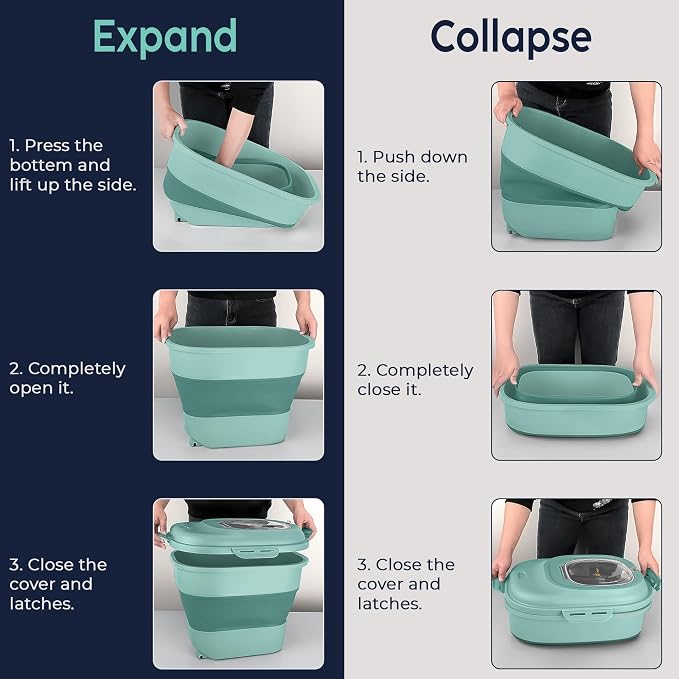 Expand

1. Press the bottem and lift up the side.

2. Completely open it.

3. Close the cover and latches.

Collapse

1. Push down the side.

2. Completely close it.

3. Close the cover and latches.