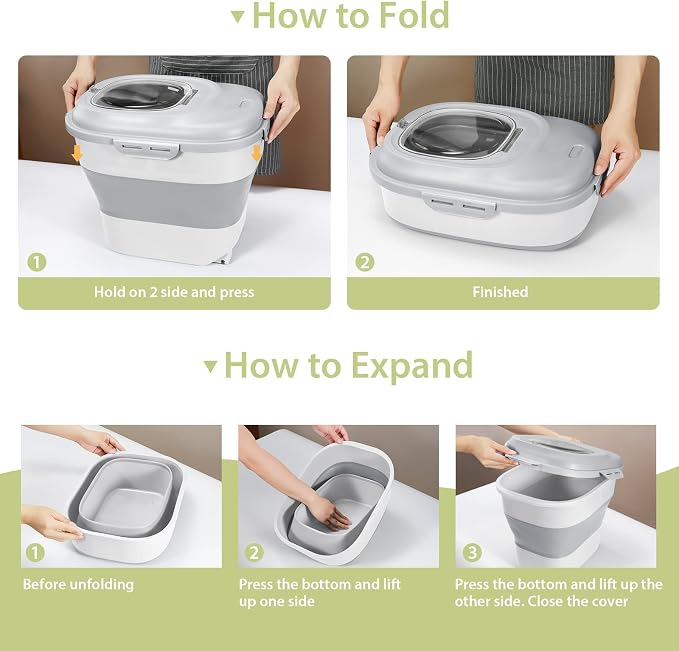 How to Fold

1
Hold on 2 side and press

2
Finished

How to Expand

1
Before unfolding

2
Press the bottom and lift up one side

3
Press the bottom and lift up the other side. Close the cover