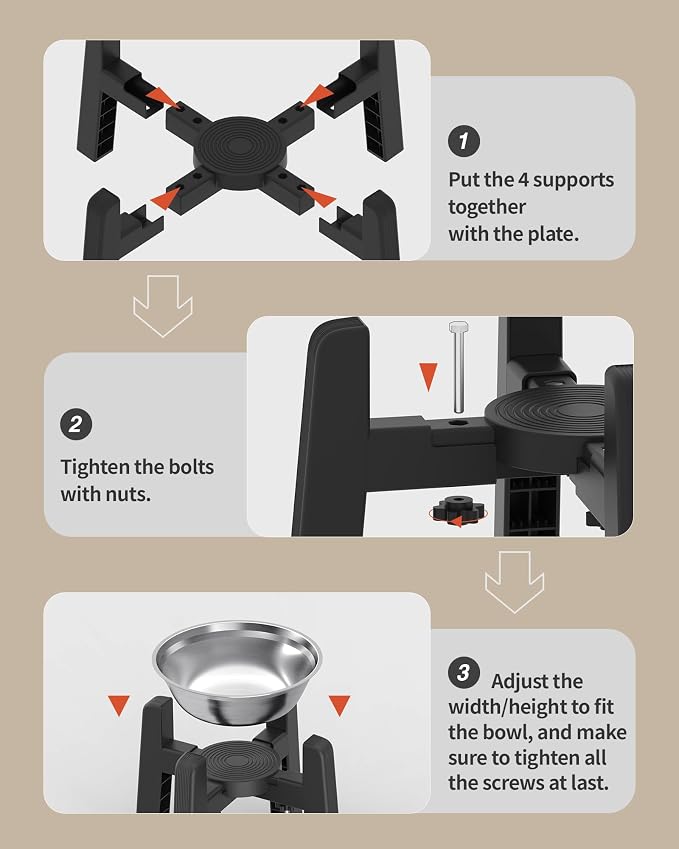 1
Put the 4 supports together with the plate.

2
Tighten the bolts with nuts.

3
Adjust the width/height to fit the bowl, and make sure to tighten all the screws at last.